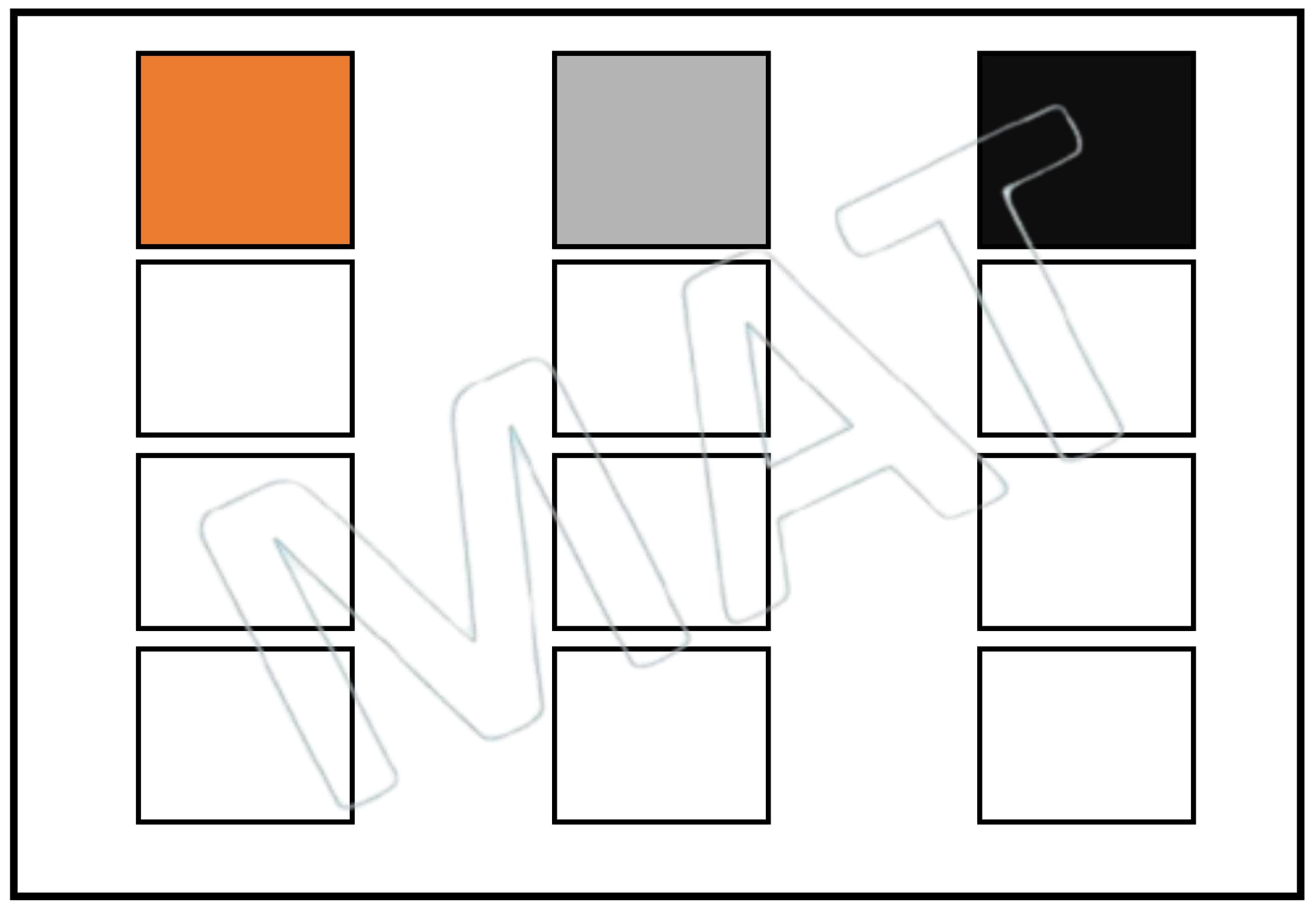 MAT