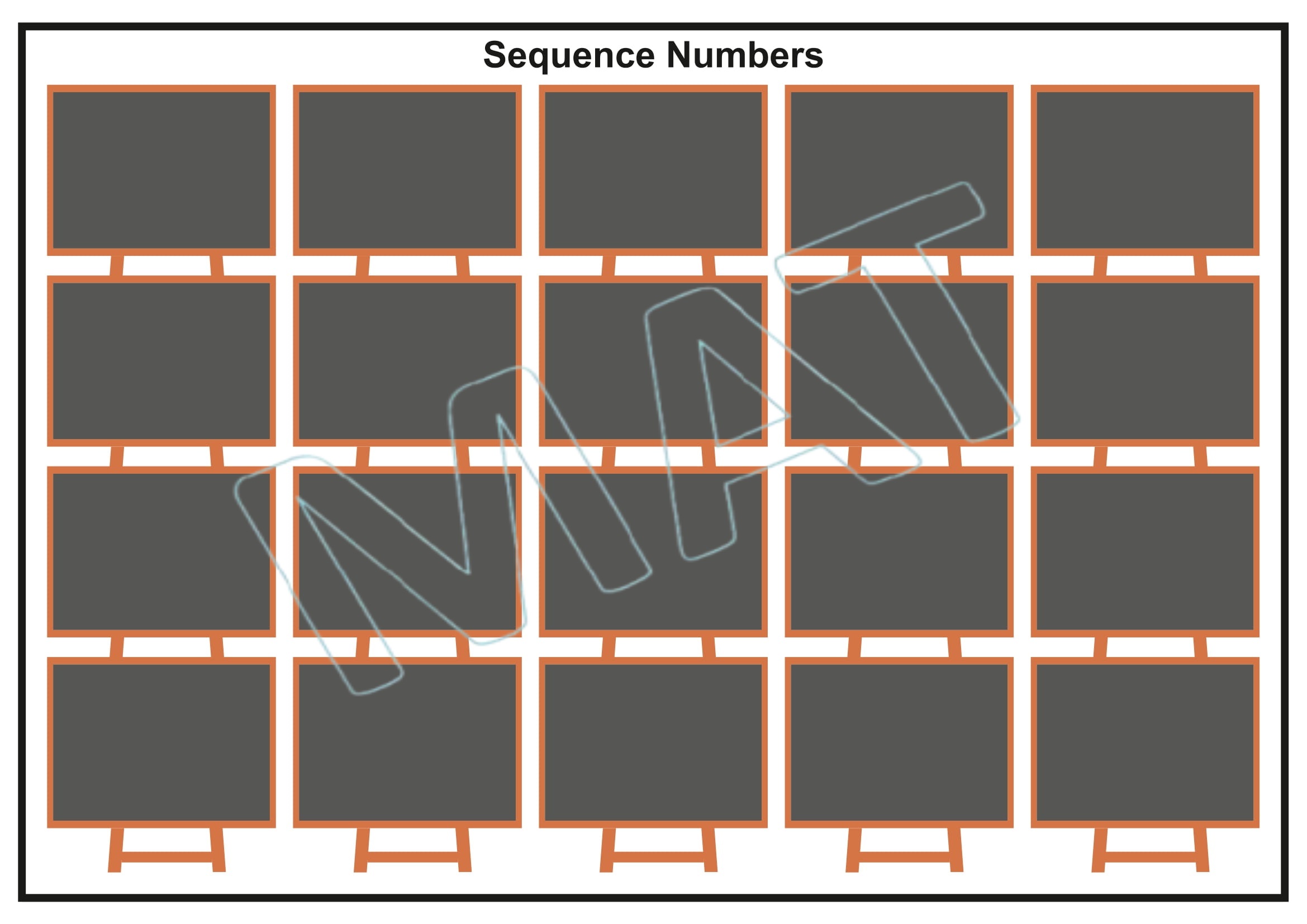 Sequence Numbers

MAT