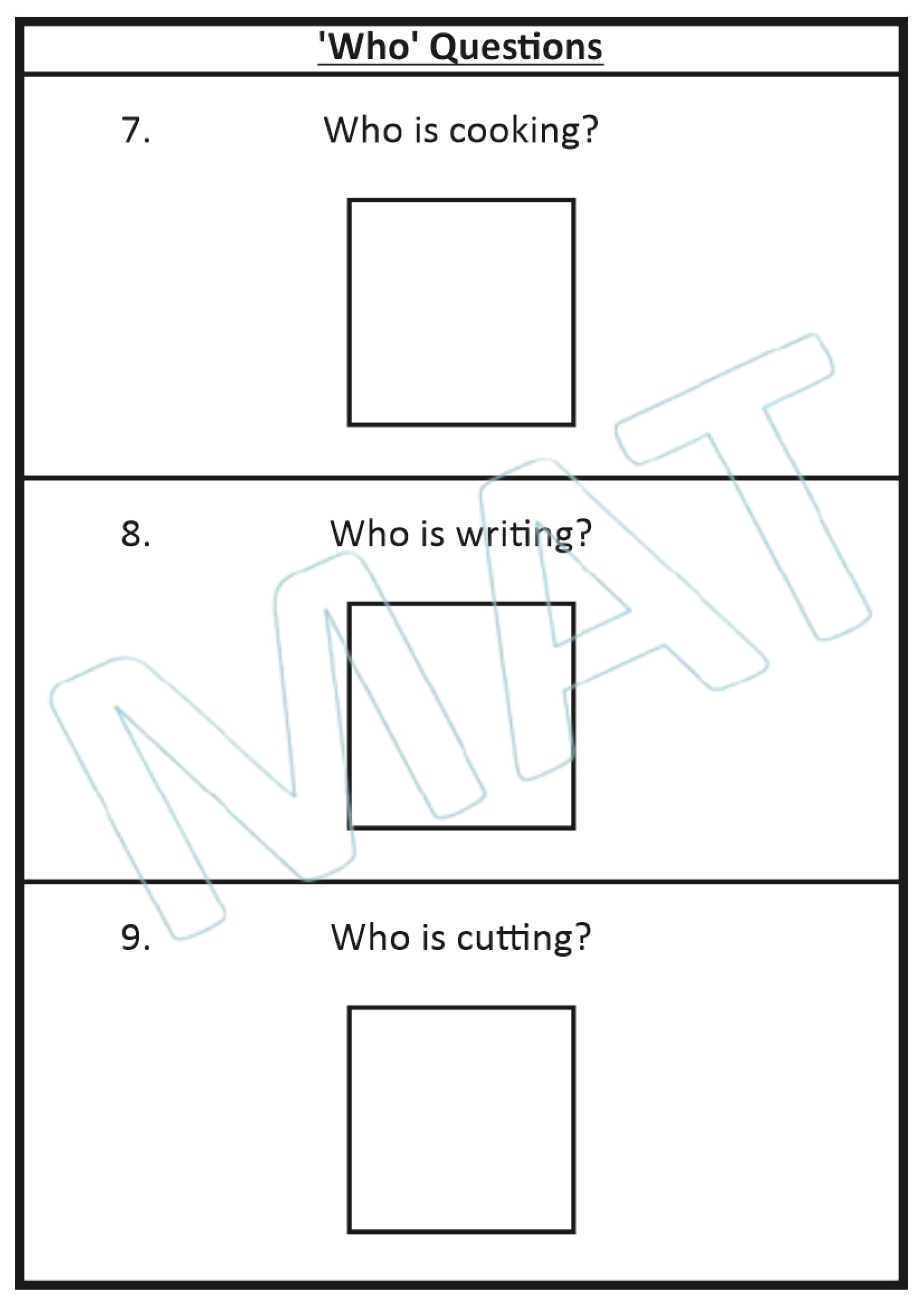 'Who' Questions

7. Who is cooking?

8. Who is writing?

9. Who is cutting?

MAT