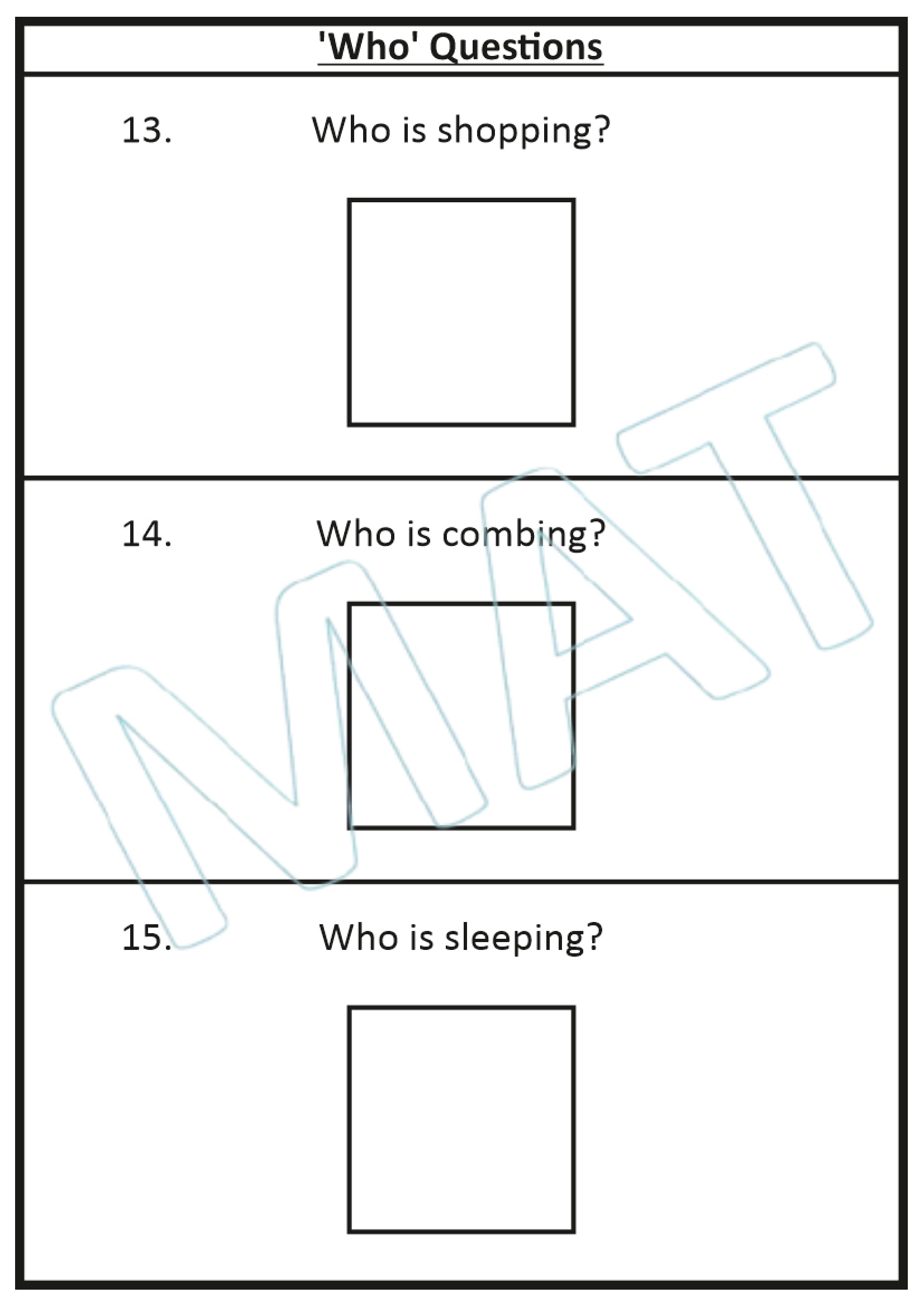 'Who' Questions

13. Who is shopping?

14. Who is combing?

15. Who is sleeping?

MIAT