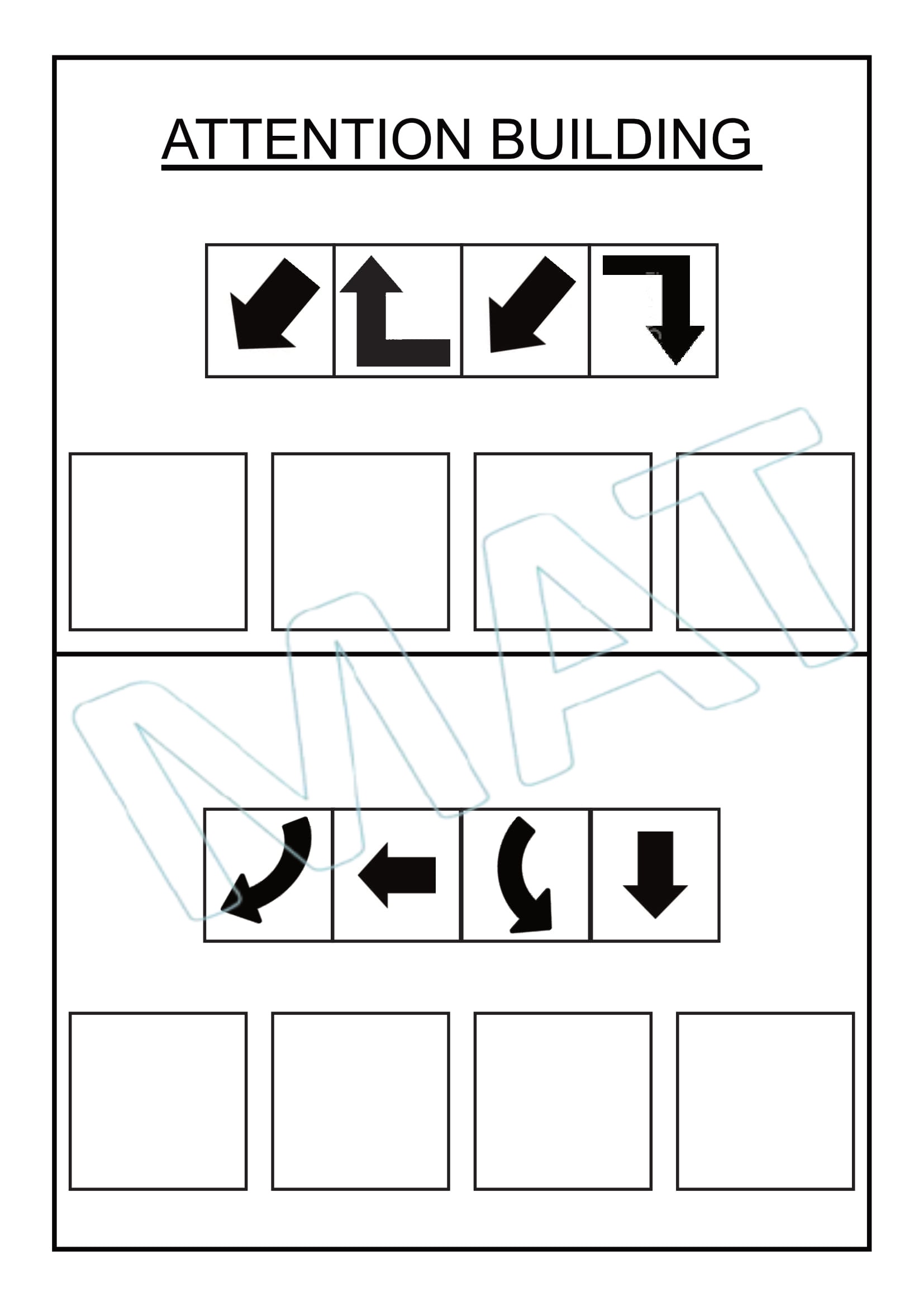 ATTENTION BUILDING

MAT