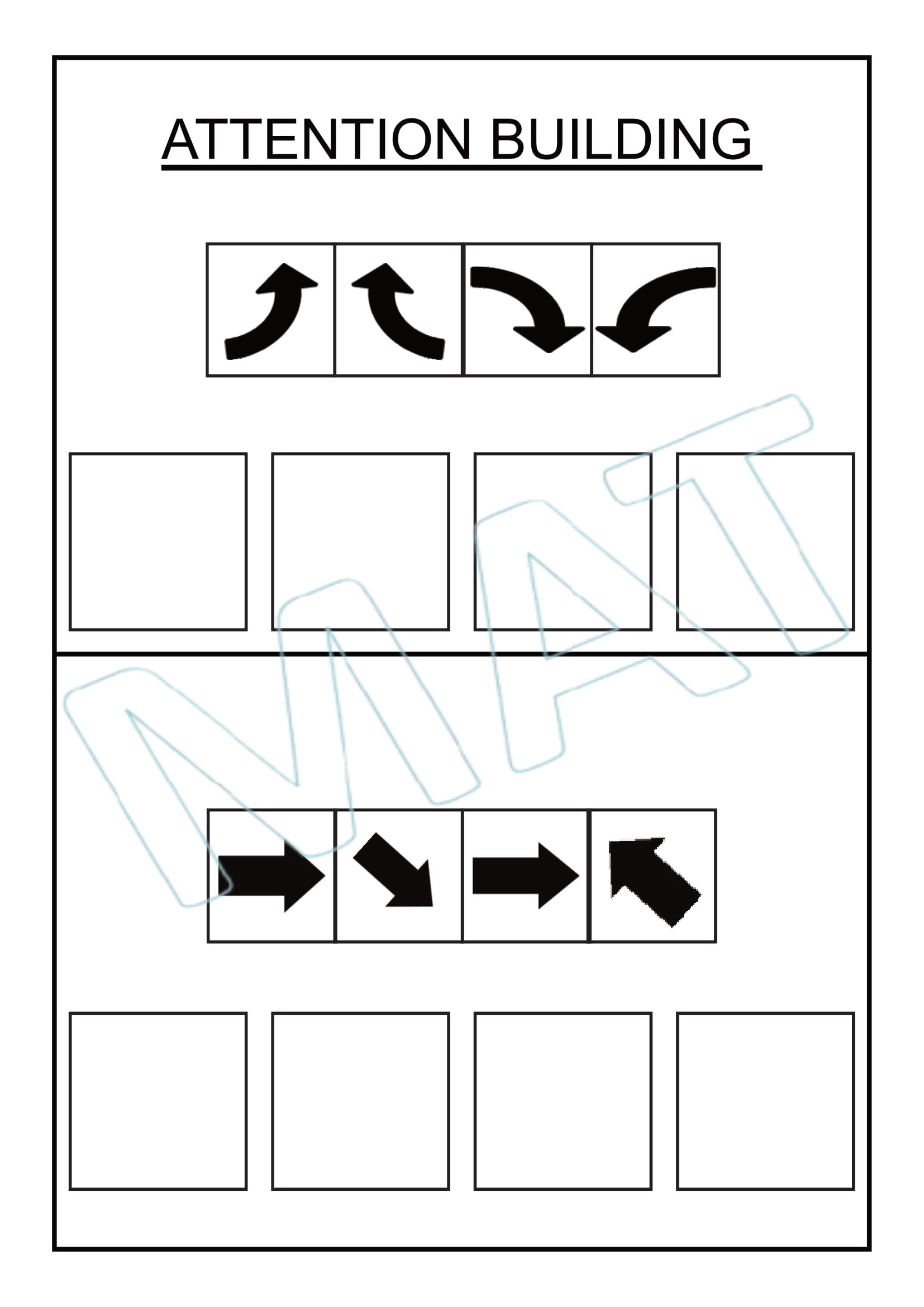 ATTENTION BUILDING

MAT