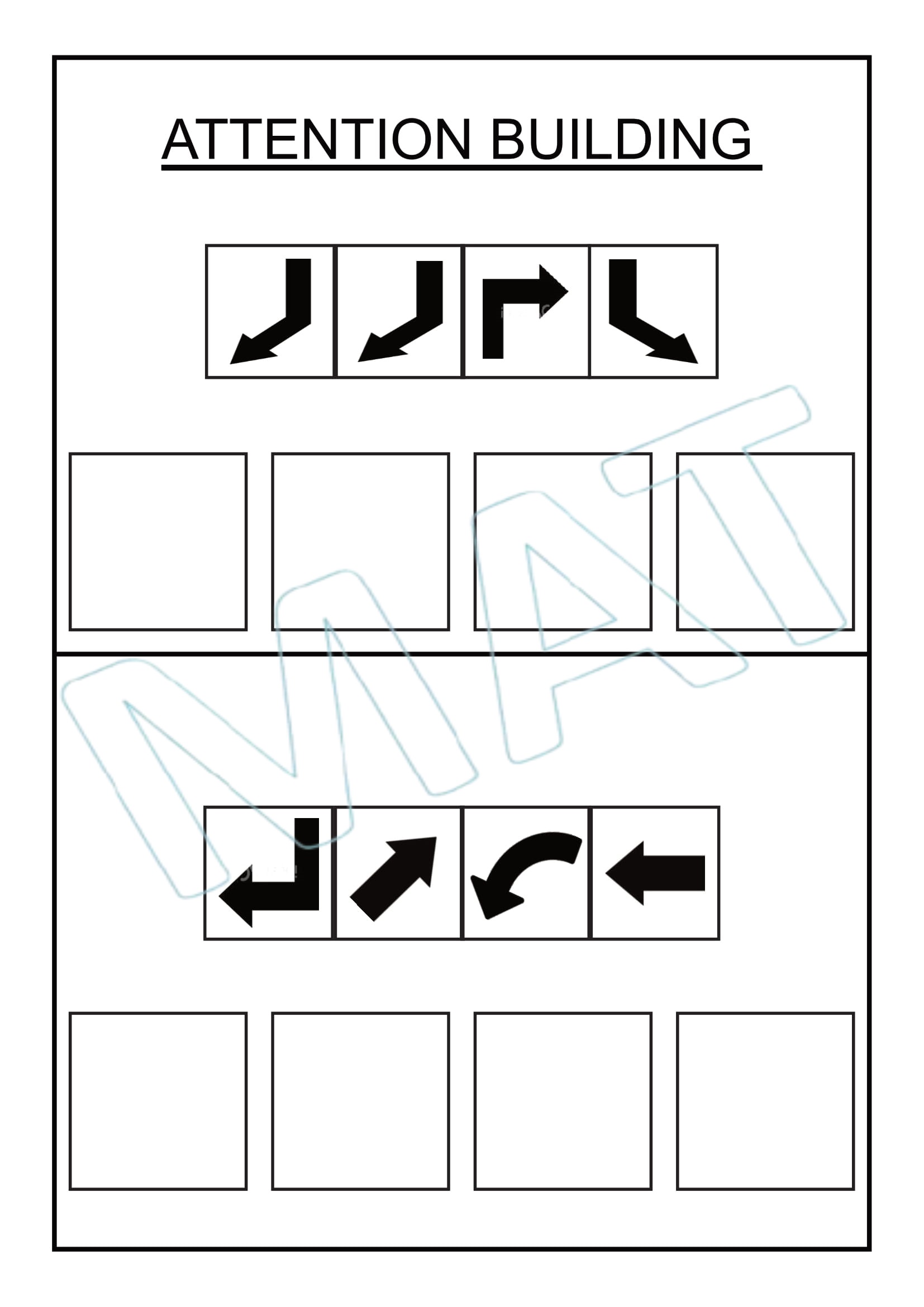 ATTENTION BUILDING

MAT