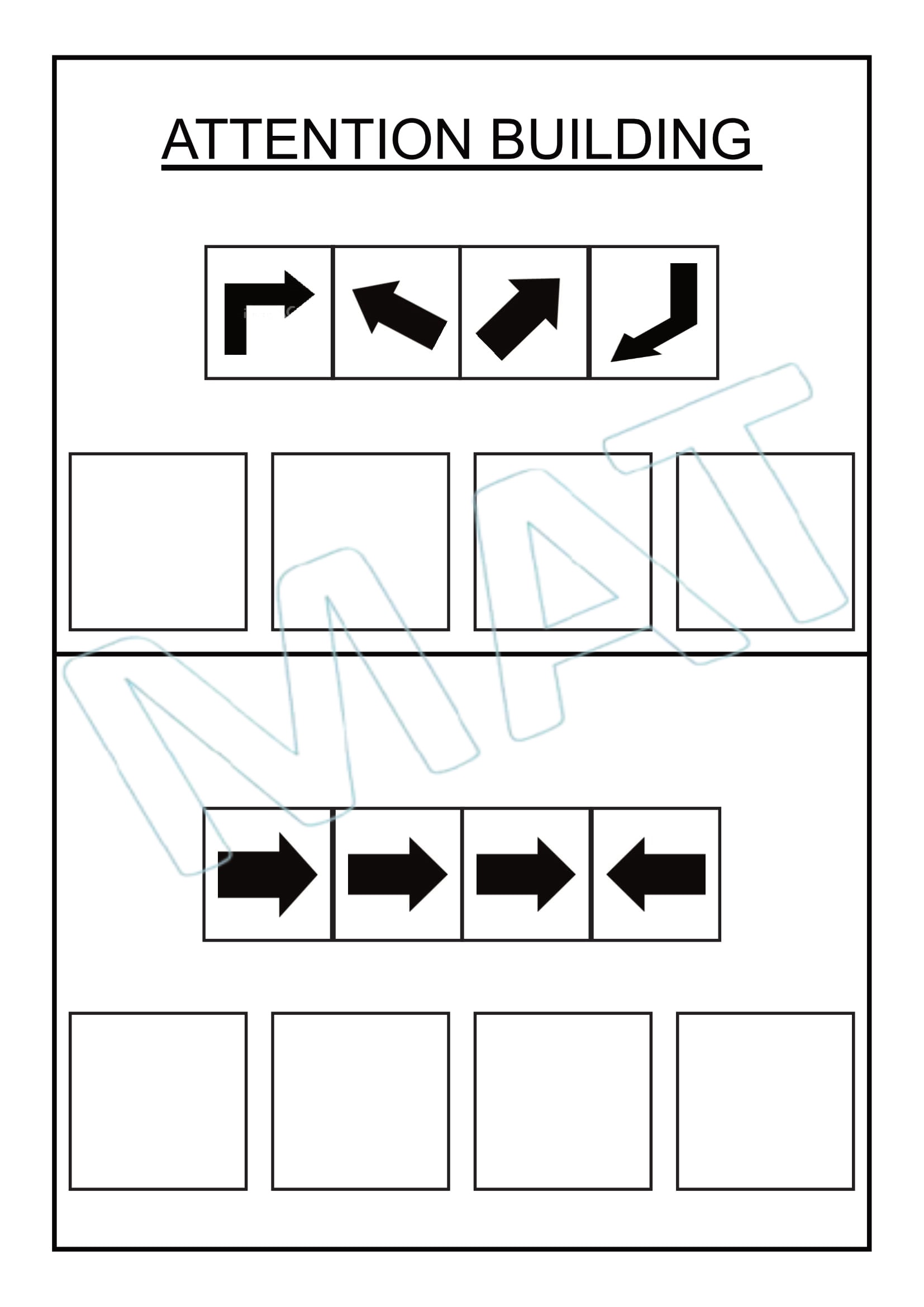 ATTENTION BUILDING

MAT