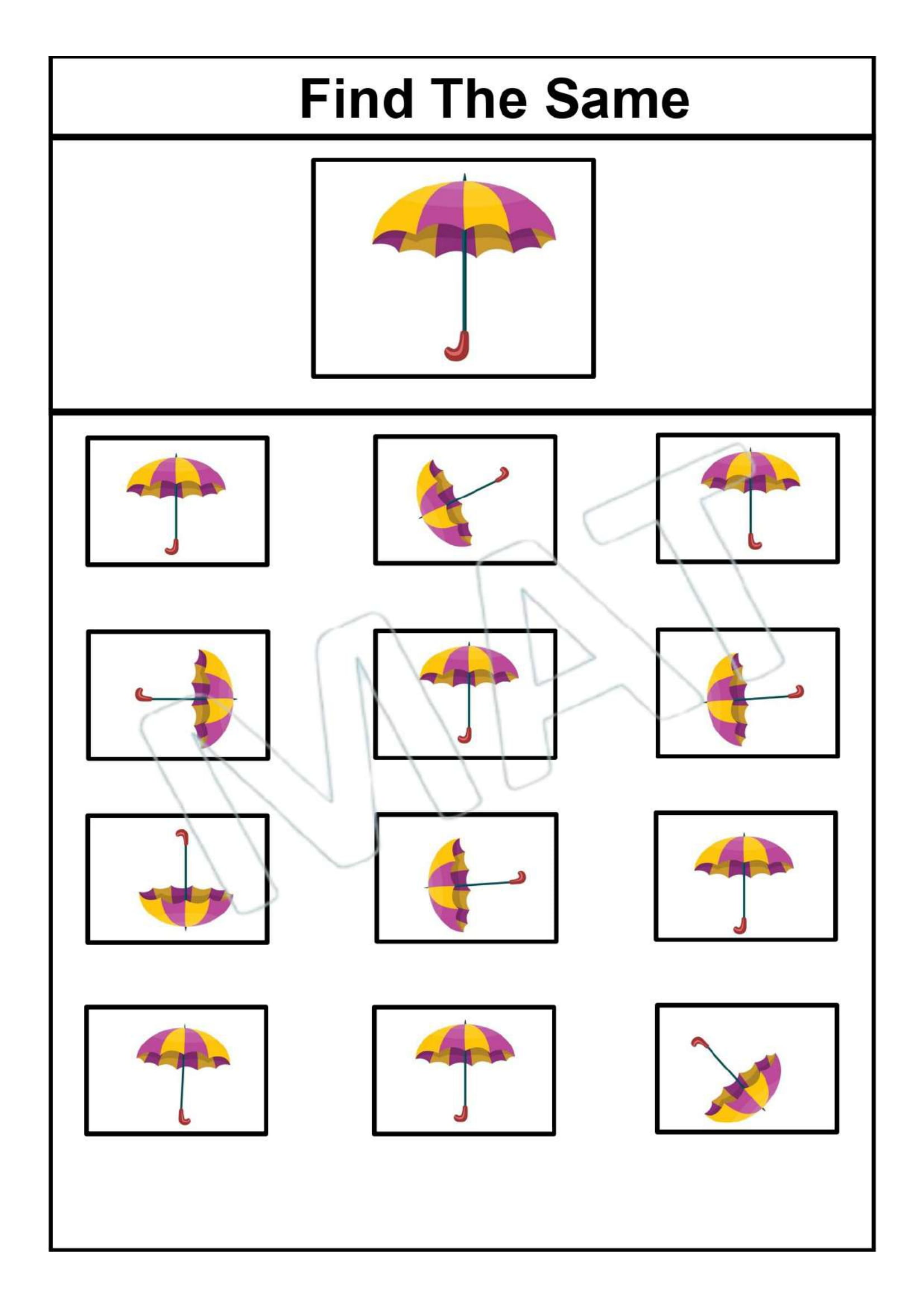 Find The Same

MAT