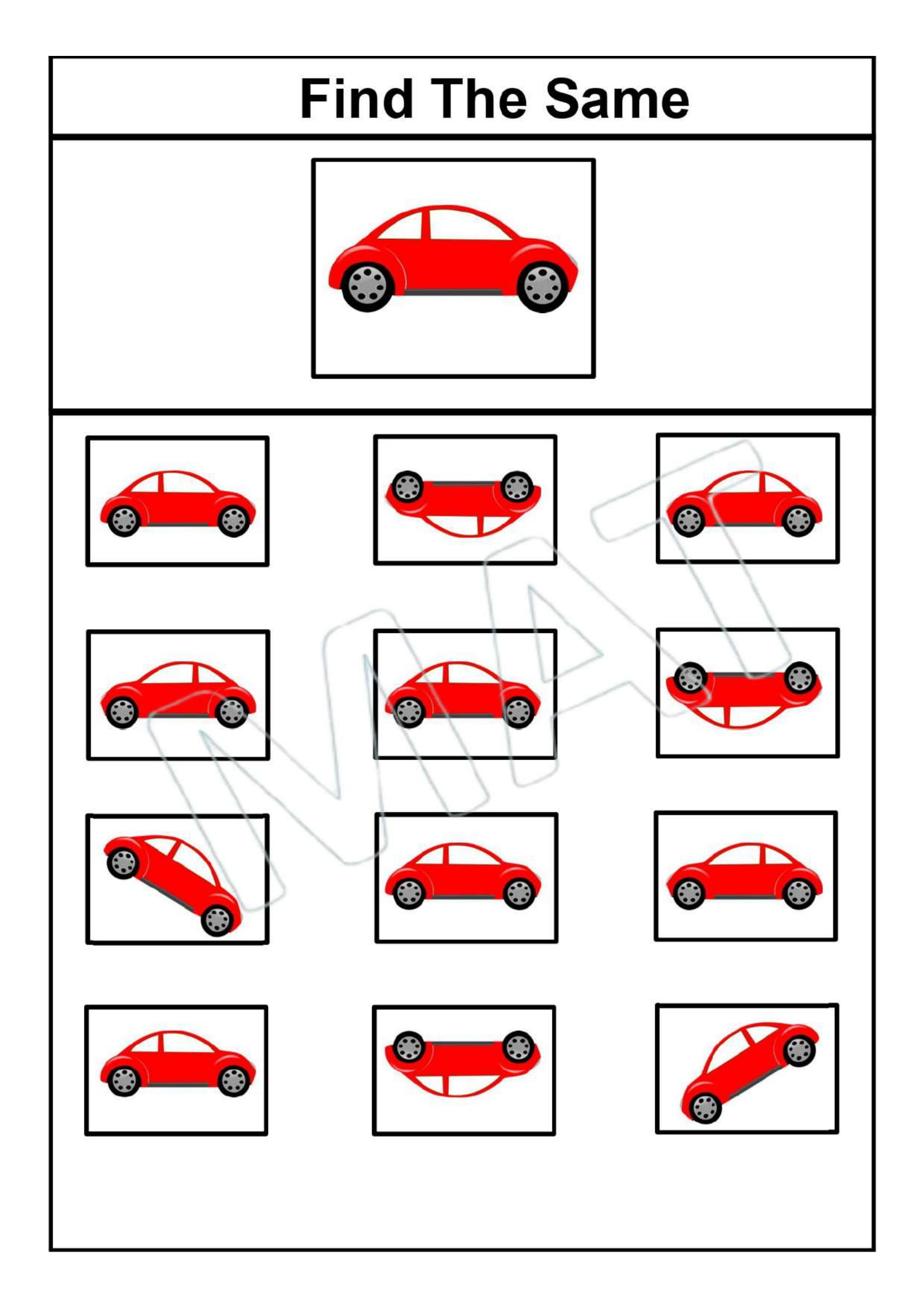 Find The Same

MAT