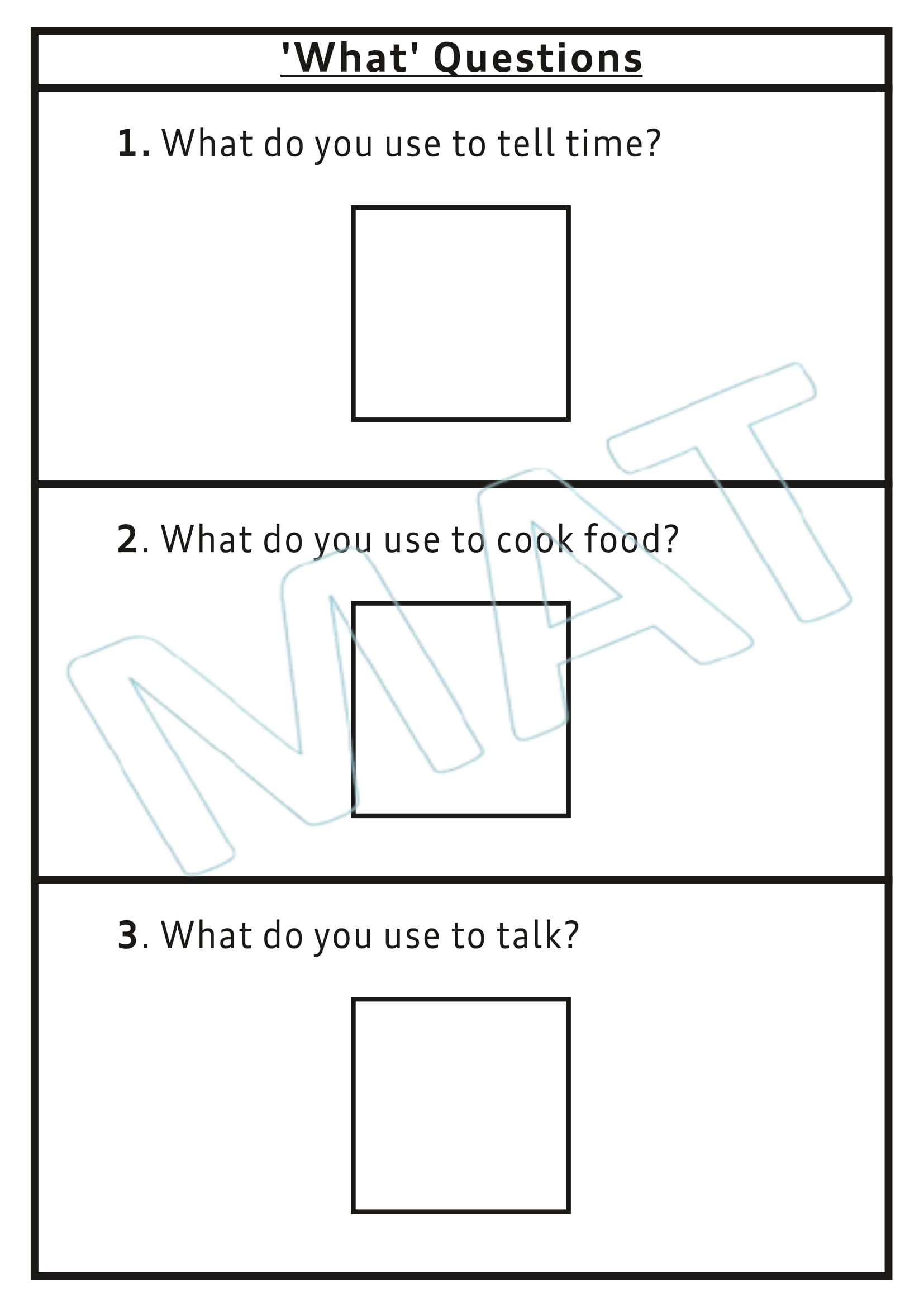 'What' Questions

1. What do you use to tell time?

2. What do you use to cook food?

3. What do you use to talk?

MAT