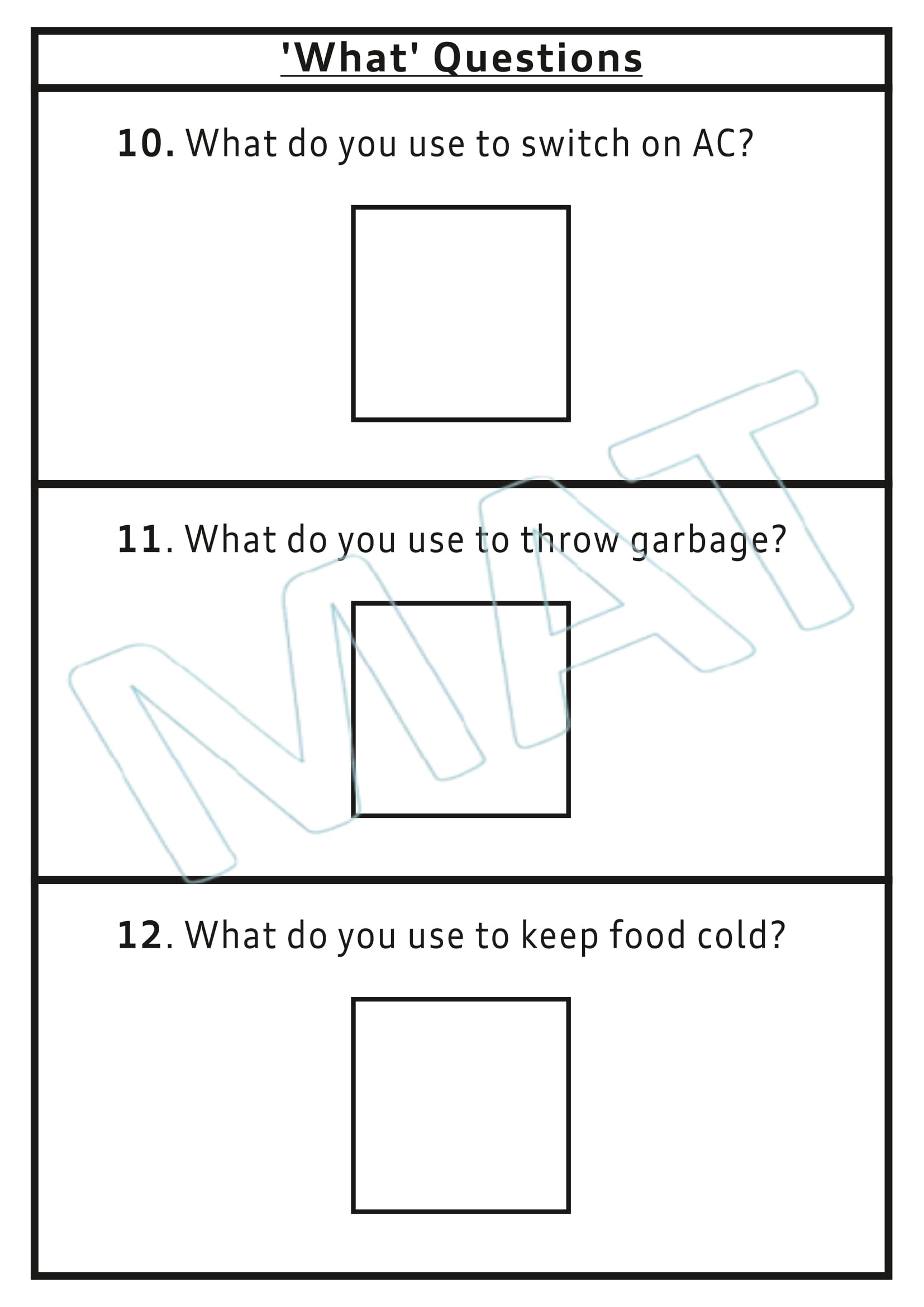 'What' Questions

10. What do you use to switch on AC?

11. What do you use to throw garbage?

12. What do you use to keep food cold?

MIAT