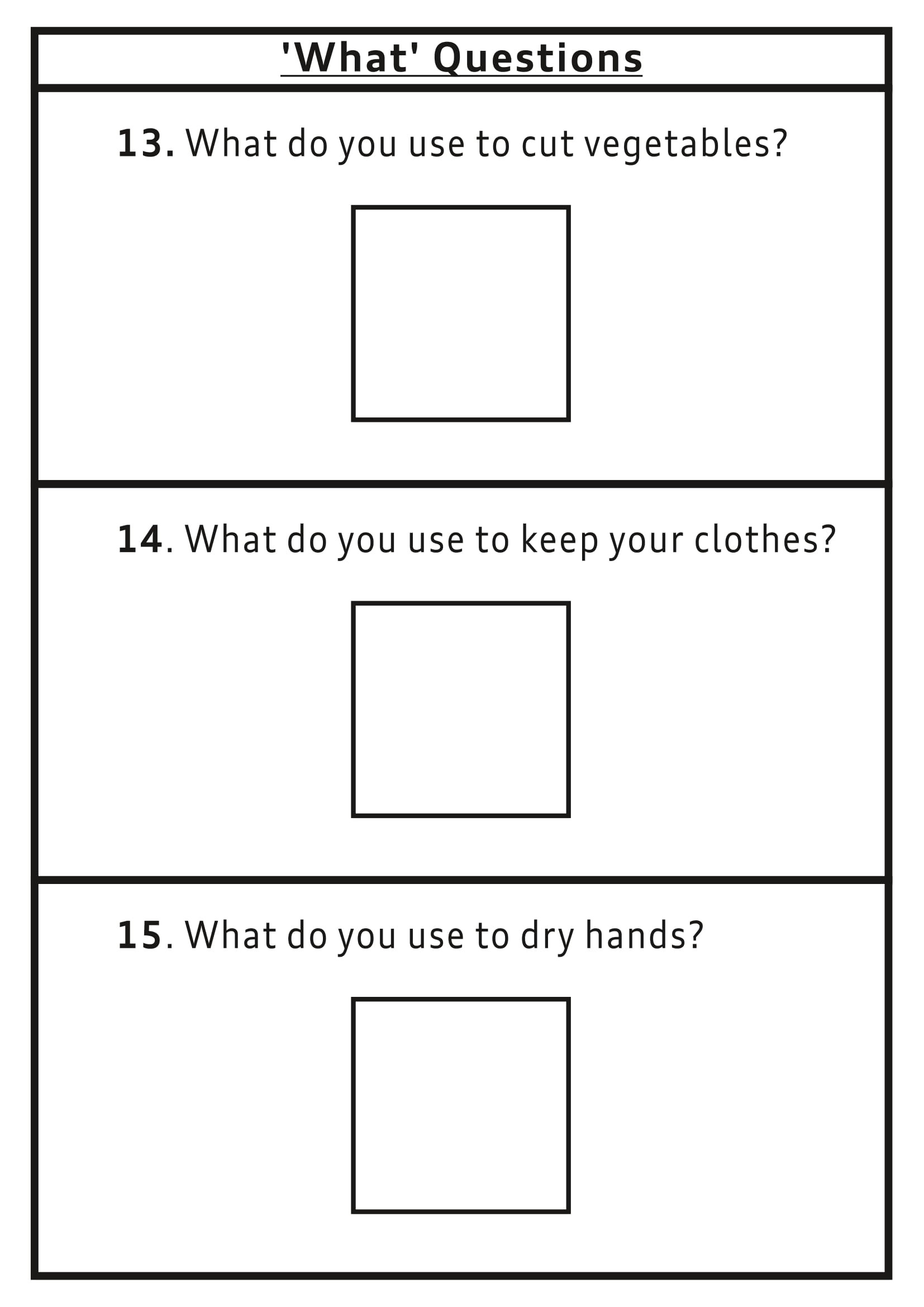 'What' Questions

13. What do you use to cut vegetables?

14. What do you use to keep your clothes?

15. What do you use to dry hands?