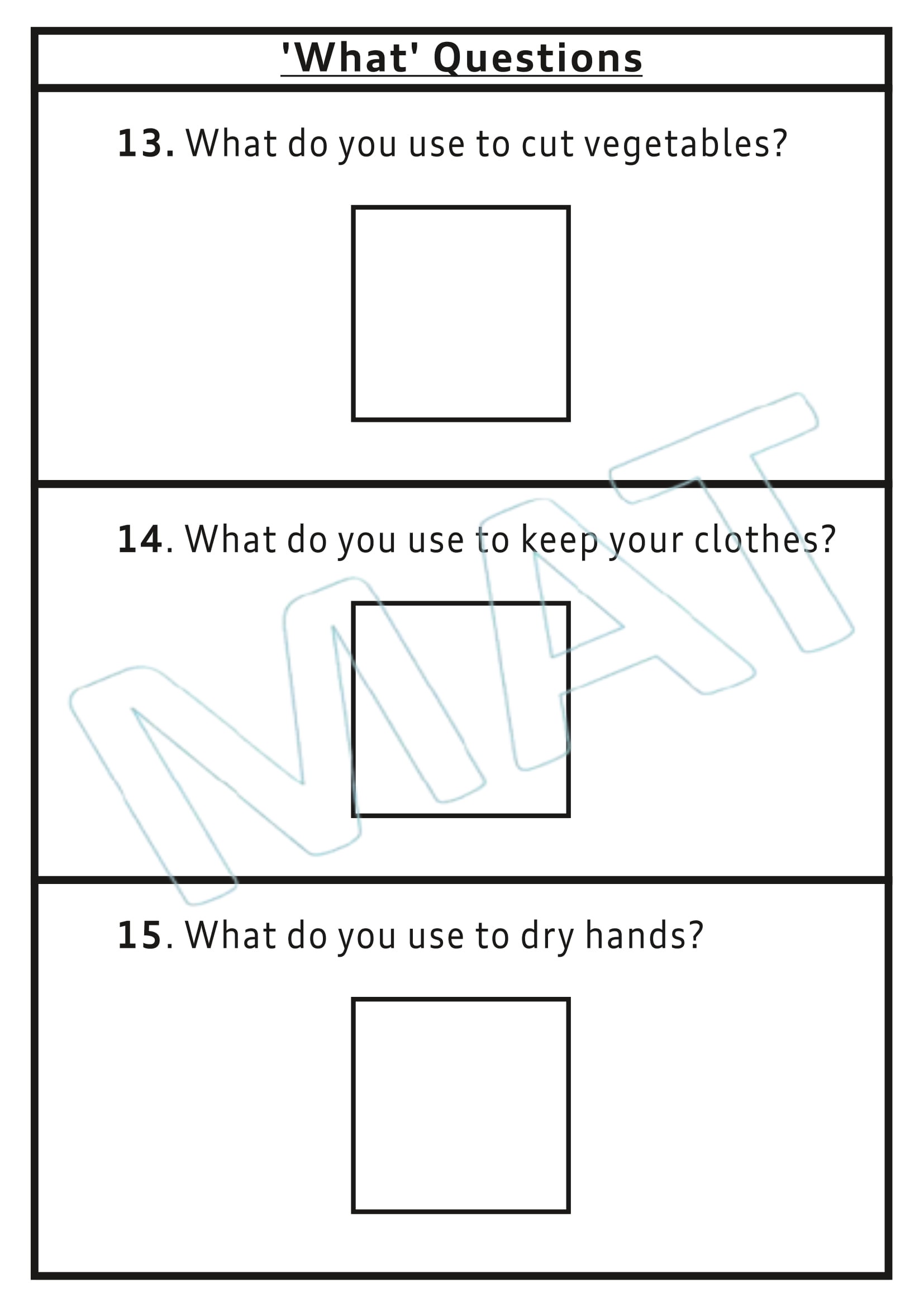 'What' Questions

13. What do you use to cut vegetables?

14. What do you use to keep your clothes?

15. What do you use to dry hands?

MAT