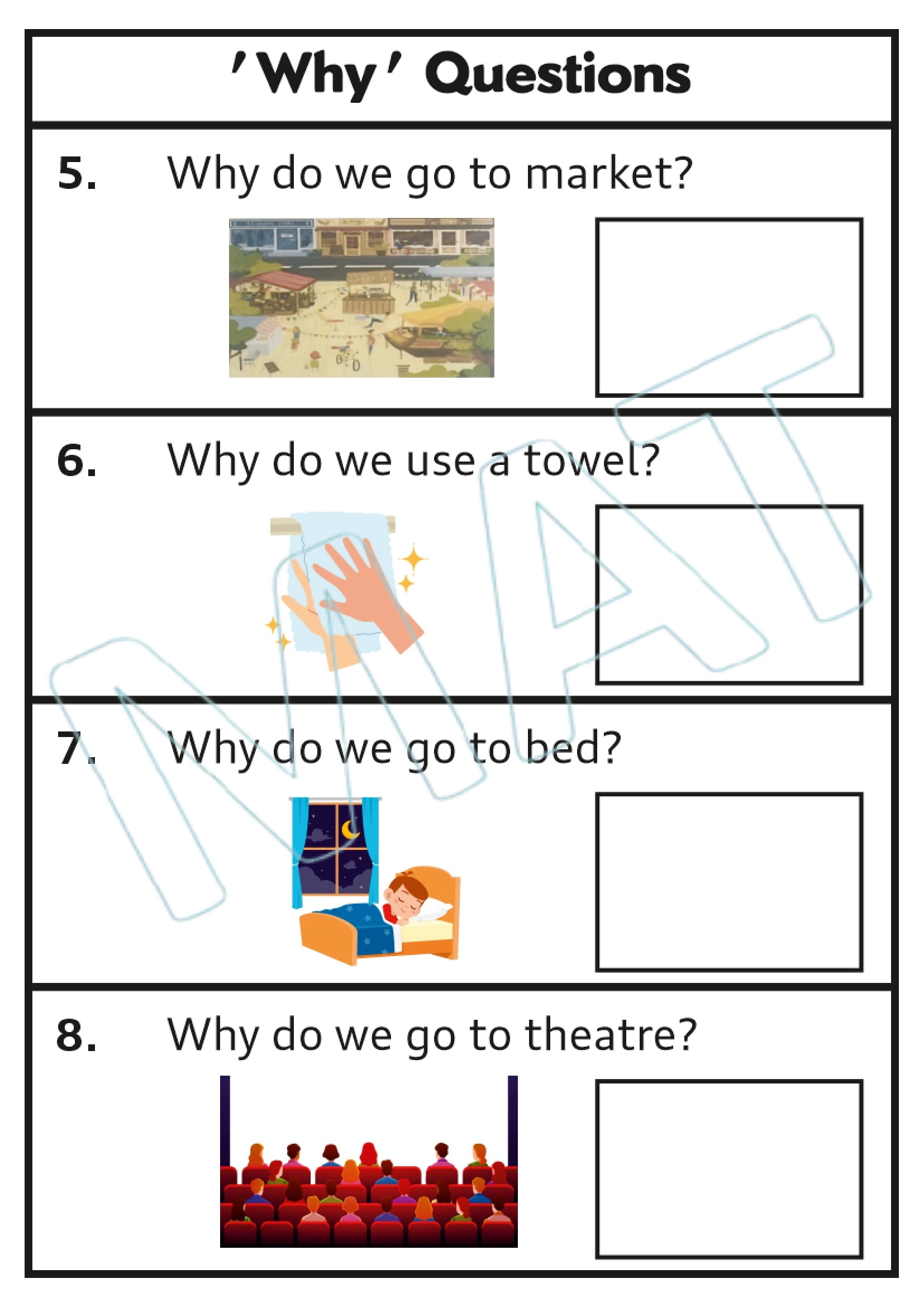 'Why' Questions

5. Why do we go to market?

6. Why do we use a towel?

7. Why do we go to bed?

8. Why do we go to theatre?

MAT